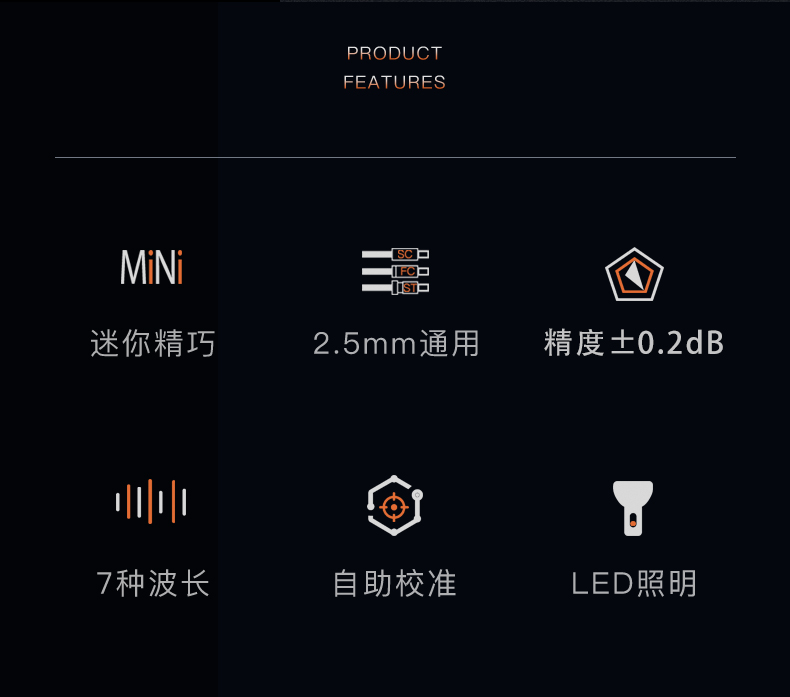 PRODUCT
FEATURES

MiNi
迷你精巧

SC
FC
ST
2.5mm通用

精度±0.2dB

7种波长

自助校准

LED照明